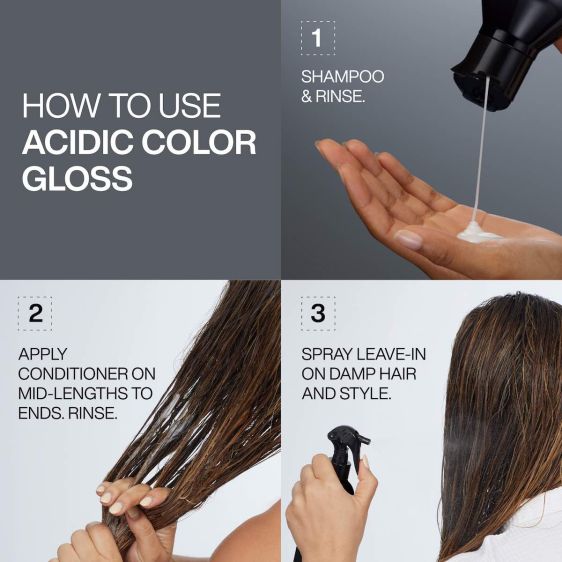 HOW TO USE
ACIDIC COLOR GLOSS

1

SHAMPOO & RINSE.

2

APPLY CONDITIONER ON MID-LENGTHS TO ENDS. RINSE.

3

SPRAY LEAVE-IN ON DAMP HAIR AND STYLE.