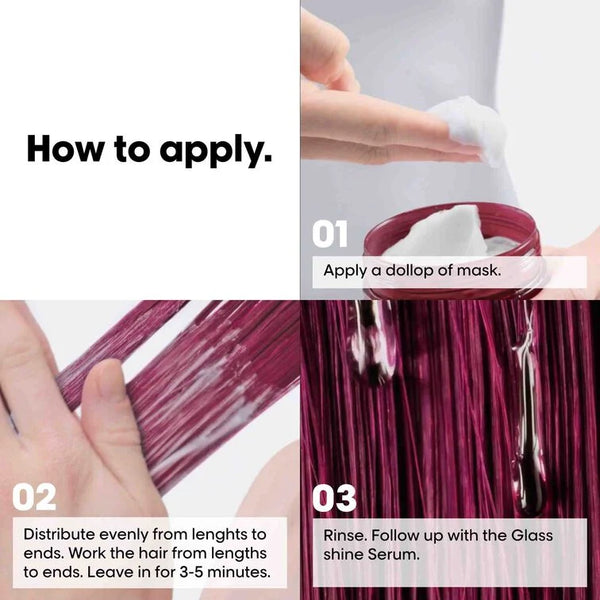 How to apply.

01

Apply a dollop of mask.

02

Distribute evenly from lenghts to ends. Work the hair from lengths to ends. Leave in for 3-5 minutes.

03

Rinse. Follow up with the Glass shine Serum.